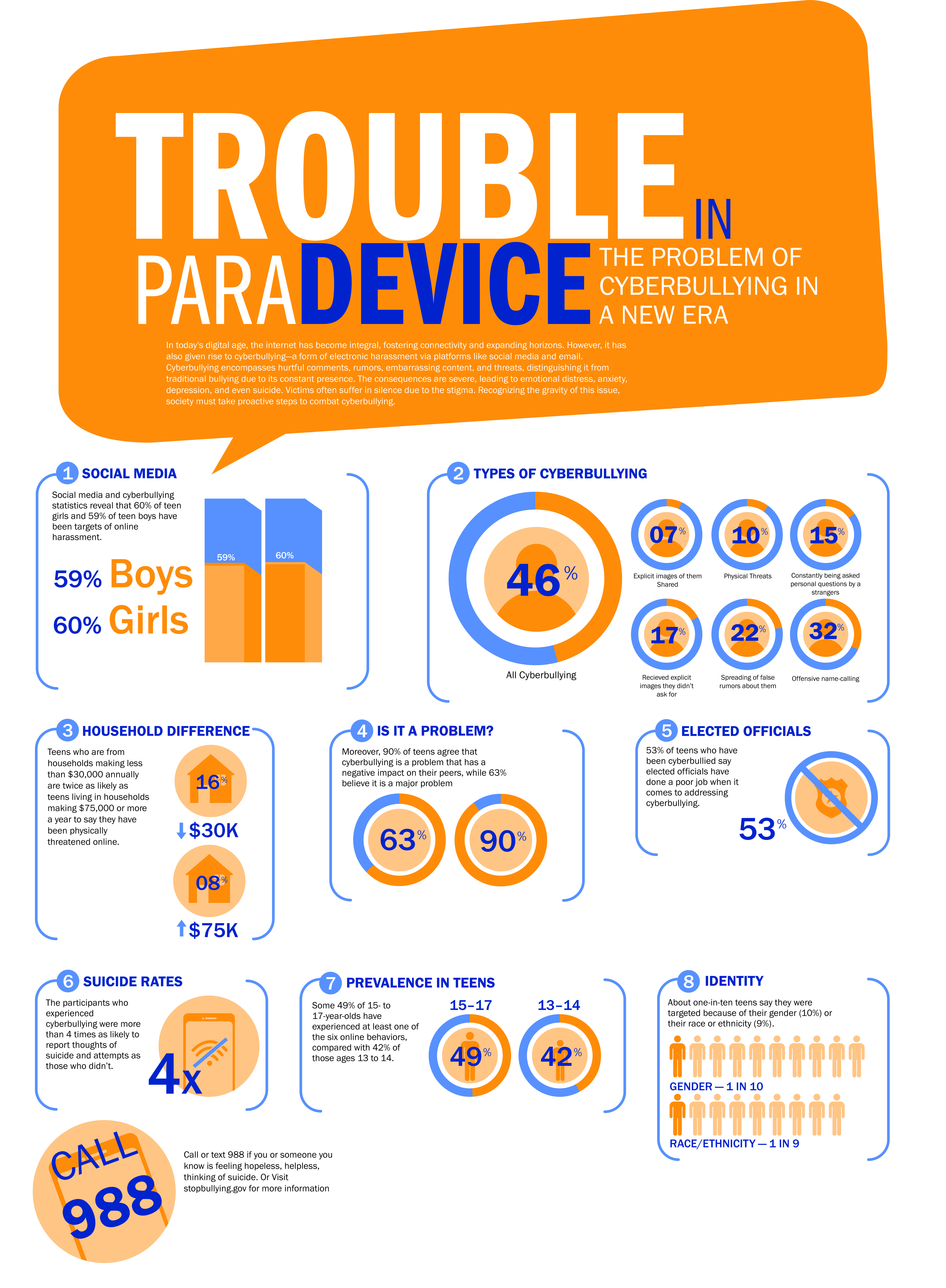 TROUBLE IN PARADEVICE

THE PROBLEM OF CYBERBULLYING IN A NEW ERA

In today's digital age, the internet has become integral, fostering connectivity and expanding horizons. However, it has also given rise to cyberbullying—a form of electronic harassment via platforms like social media and email. Cyberbullying encompasses hurtful comments, rumors, embarrassing content, and threats, distinguishing it from traditional bullying due to its constant presence. The consequences are severe, leading to emotional distress, anxiety, depression, and even suicide. Victims often suffer in silence due to the stigma. Recognizing the gravity of this issue, society must take proactive steps to combat cyberbullying.

1 SOCIAL MEDIA

Social media and cyberbullying statistics reveal that 60% of teen girls and 59% of teen boys have been targets of online harassment.

59% Boys
60% Girls

59%
60%

2 TYPES OF CYBERBULLYING

46%
All Cyberbullying

07%
Explicit images of them Shared

10%
Physical Threats

15%
Constantly being asked personal questions by a strangers

17%
Recieved explicit images they didn't ask for

22%
Spreading of false rumors about them

32%
Offensive name-calling

3 HOUSEHOLD DIFFERENCE

Teens who are from households making less than $30,000 annually are twice as likely as teens living in households making $75,000 or more a year to say they have been physically threatened online.

16%
$30K
08%
$75K

4 IS IT A PROBLEM?

Moreover, 90% of teens agree that cyberbullying is a problem that has a negative impact on their peers, while 63% believe it is a major problem

63%
90%

5 ELECTED OFFICIALS

53% of teens who have been cyberbullied say elected officials have done a poor job when it comes to addressing cyberbullying.

53%

6 SUICIDE RATES

The participants who experienced cyberbullying were more than 4 times as likely to report thoughts of suicide and attempts as those who didn't.

4x

7 PREVALENCE IN TEENS

Some 49% of 15- to 17-year-olds have experienced at least one of the six online behaviors, compared with 42% of those ages 13 to 14.

15–17
49%
13–14
42%

8 IDENTITY

About one-in-ten teens say they were targeted because of their gender (10%) or their race or ethnicity (9%).

GENDER — 1 IN 10
RACE/ETHNICITY — 1 IN 9

CALL 988

Call or text 988 if you or someone you know is feeling hopeless, helpless, thinking of suicide. Or Visit stopbullying.gov for more information